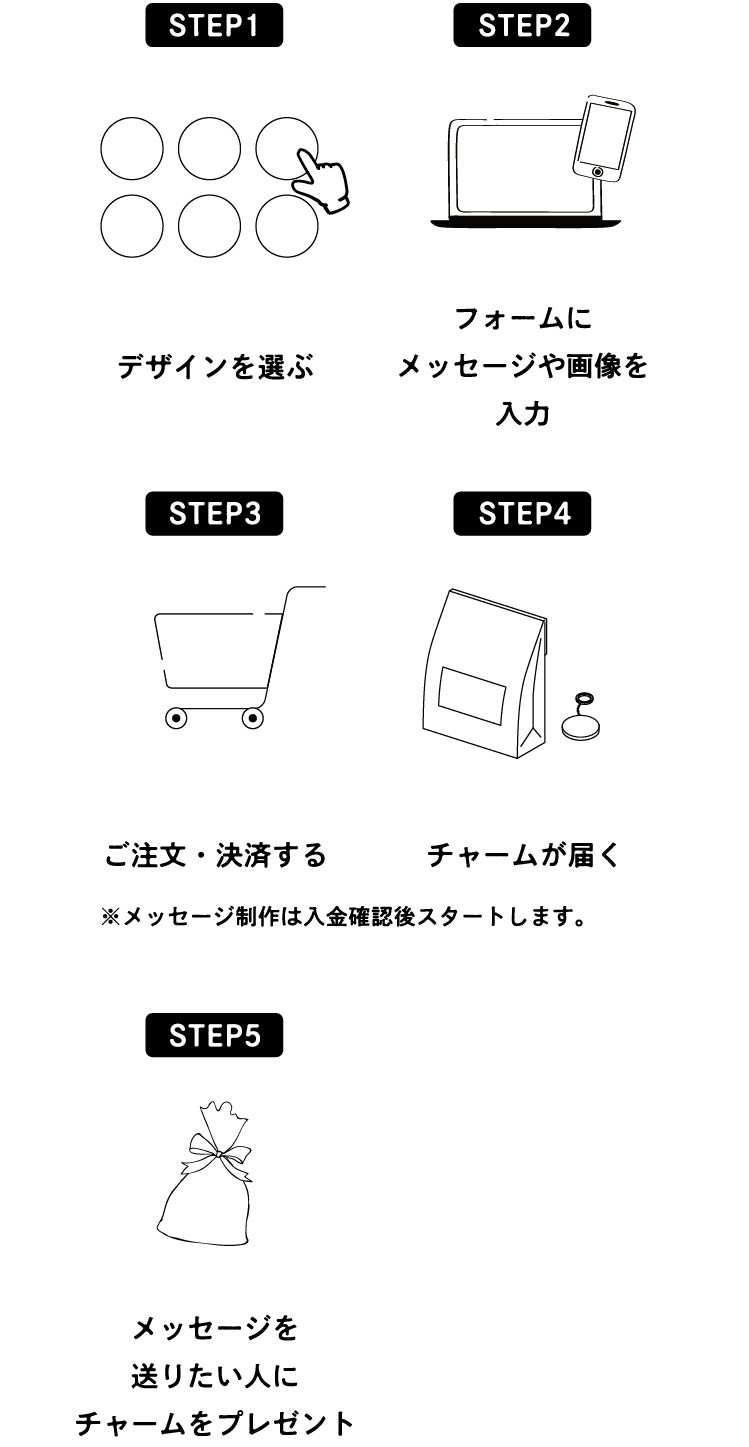 STEP1

デザインを選ぶ

STEP2

フォームに
メッセージや画像を
入力

STEP3

ご注文・決済する

STEP4

チャームが届く

※メッセージ制作は入金確認後スタートします。

STEP5

メッセージを
送りたい人に
チャームをプレゼント